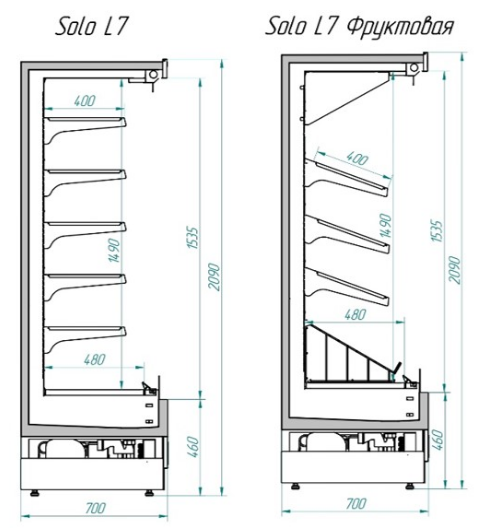 Solo L7

400

1490

1535

2090

480

460

700

Solo L7 Фруктовая

400

1490

1535

2090

480

460

700